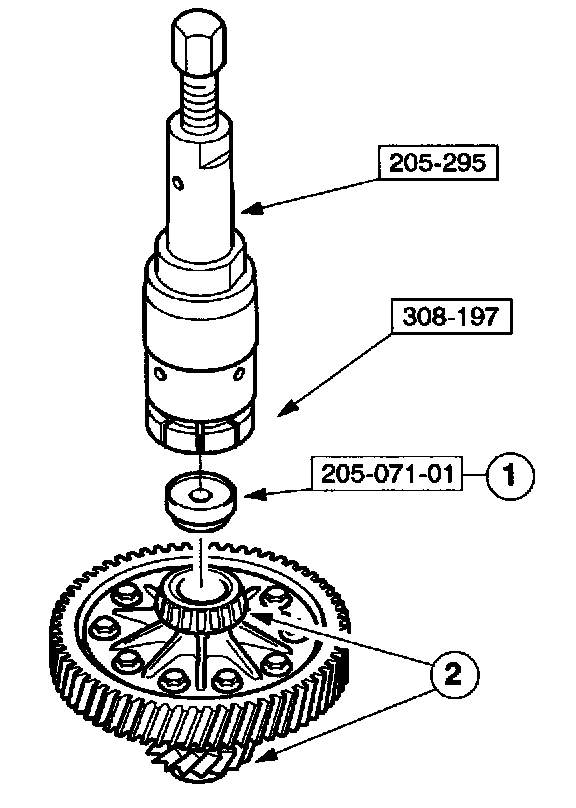 205-295

308-197

205-071-01

1

2