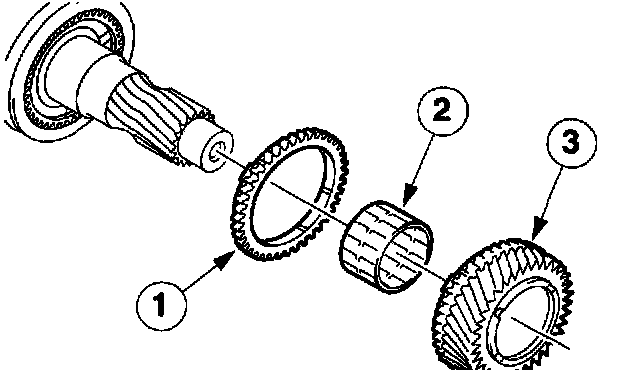 2
3
1