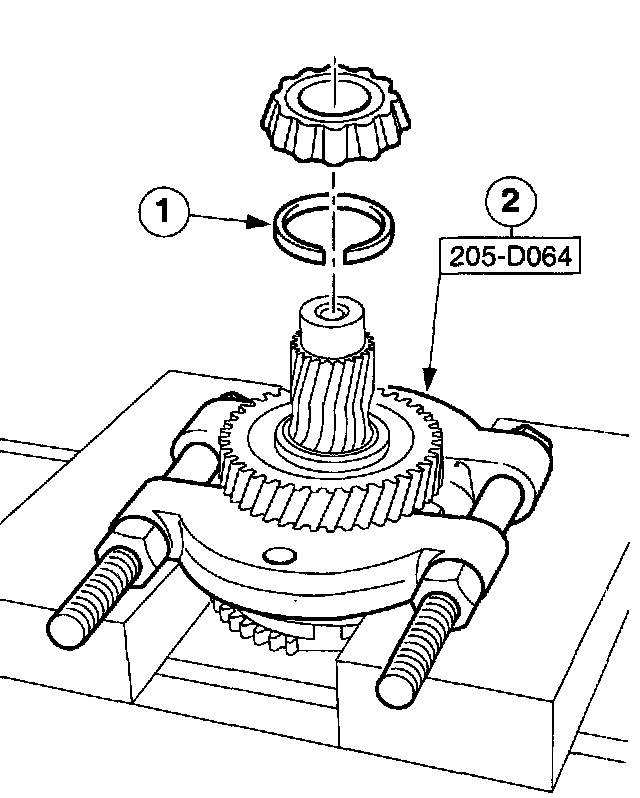 1
2
205-D064