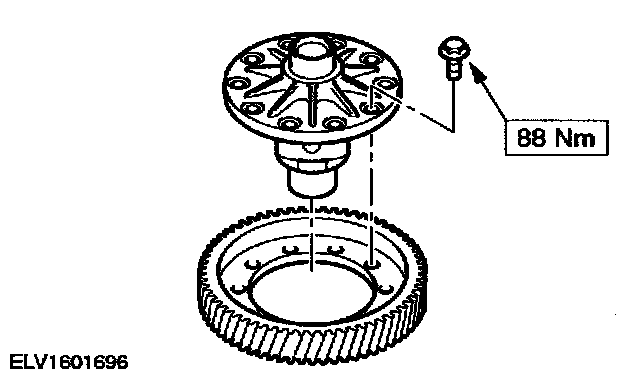 88 Nm

ELV1601696