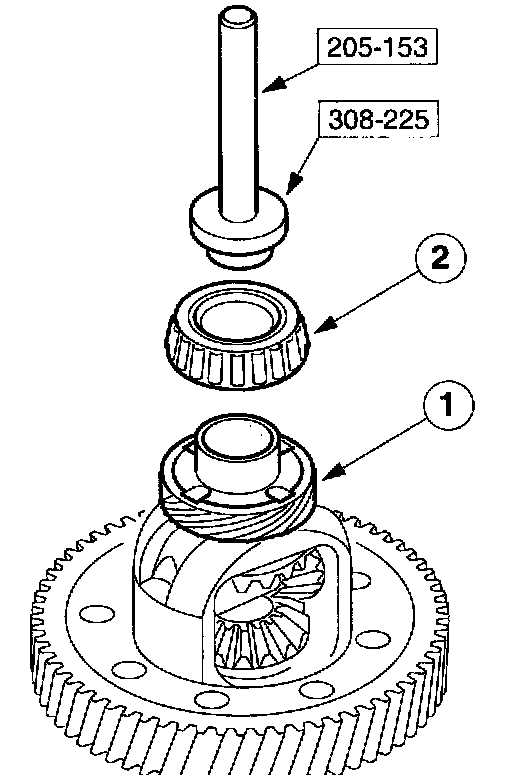 205-153

308-225

2

1