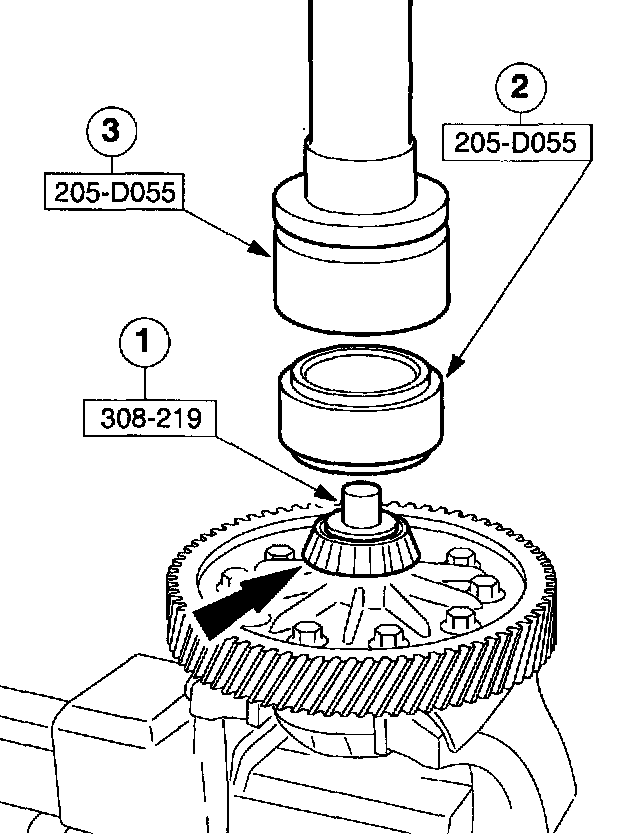 3
205-D055
2
205-D055
1
308-219