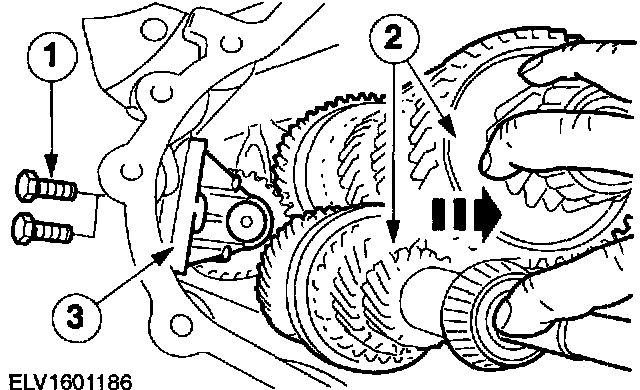 1
2
3
ELV1601186