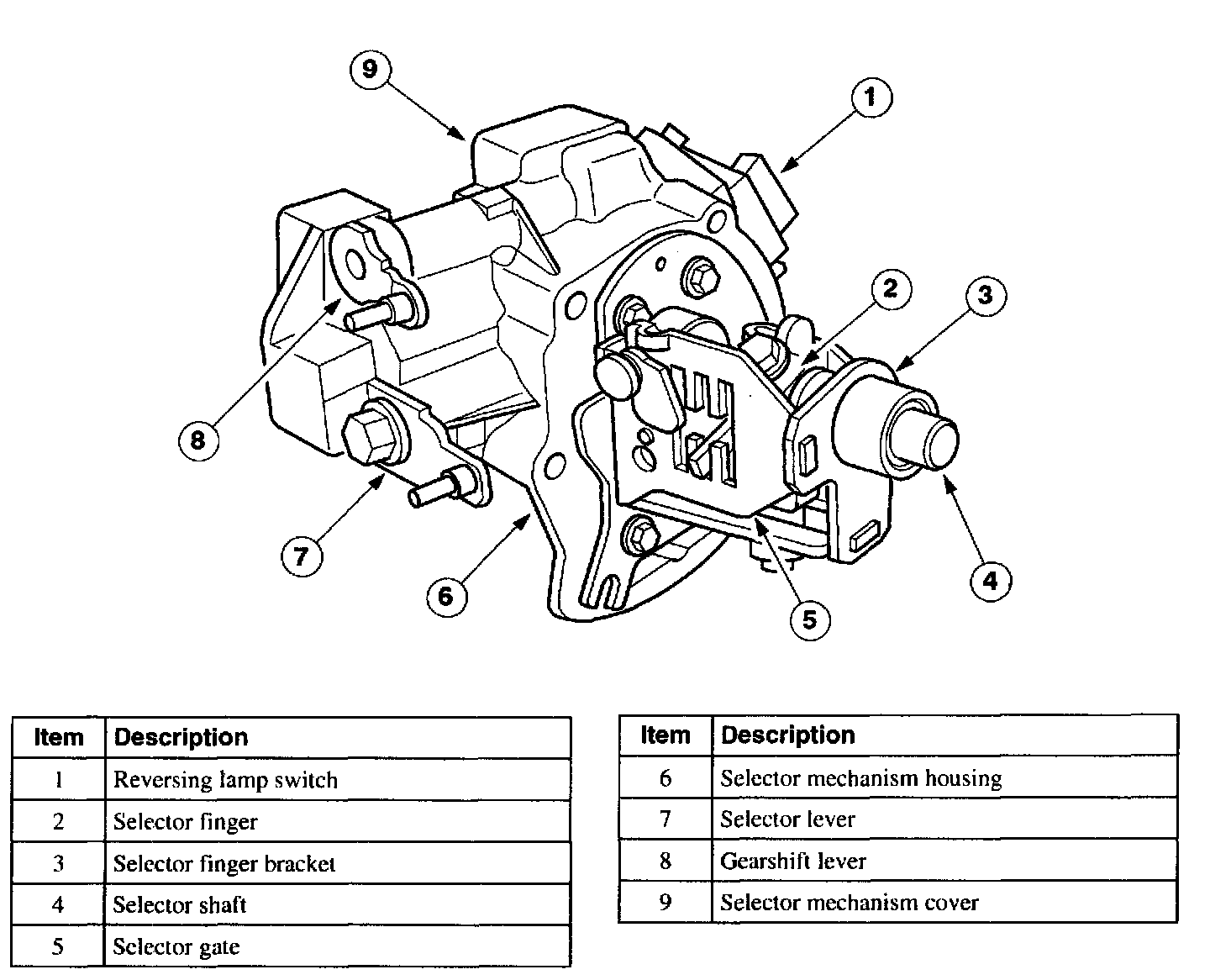 9
1
2
3
8
7
6
5
4

| Item | Description |
|---|---|
| 1 | Reversing lamp switch |
| 2 | Selector finger |
| 3 | Selector finger bracket |
| 4 | Selector shaft |
| 5 | Selector gate |

| Item | Description |
|---|---|
| 6 | Selector mechanism housing |
| 7 | Selector lever |
| 8 | Gearshift lever |
| 9 | Selector mechanism cover |