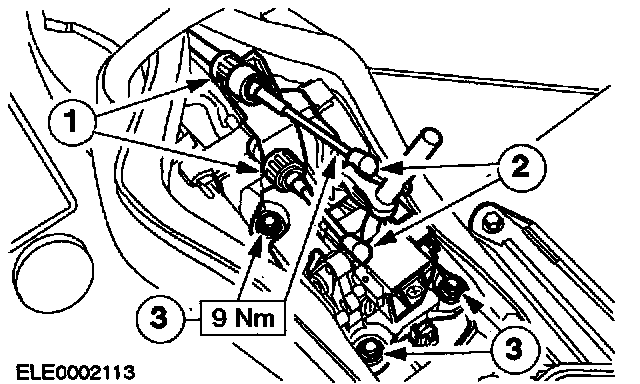 1
2
3
9 Nm
3
ELE0002113