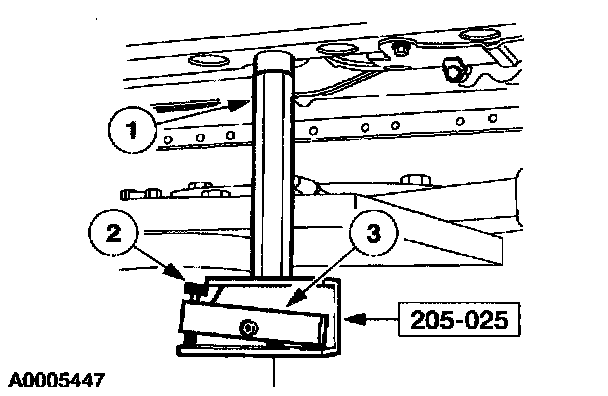 1
2
3
205-025
A0005447