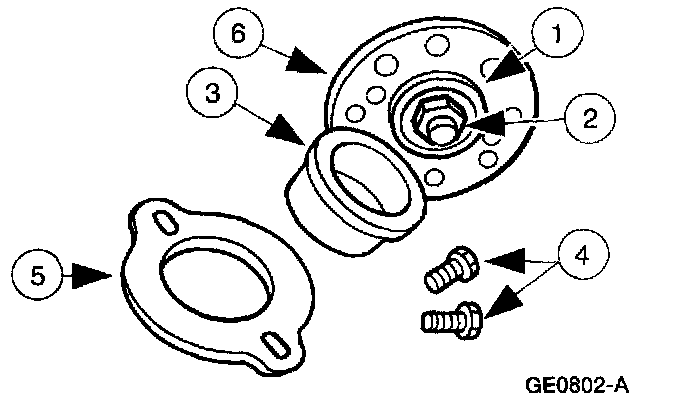 6
1
3
2
5
4
GE0802-A