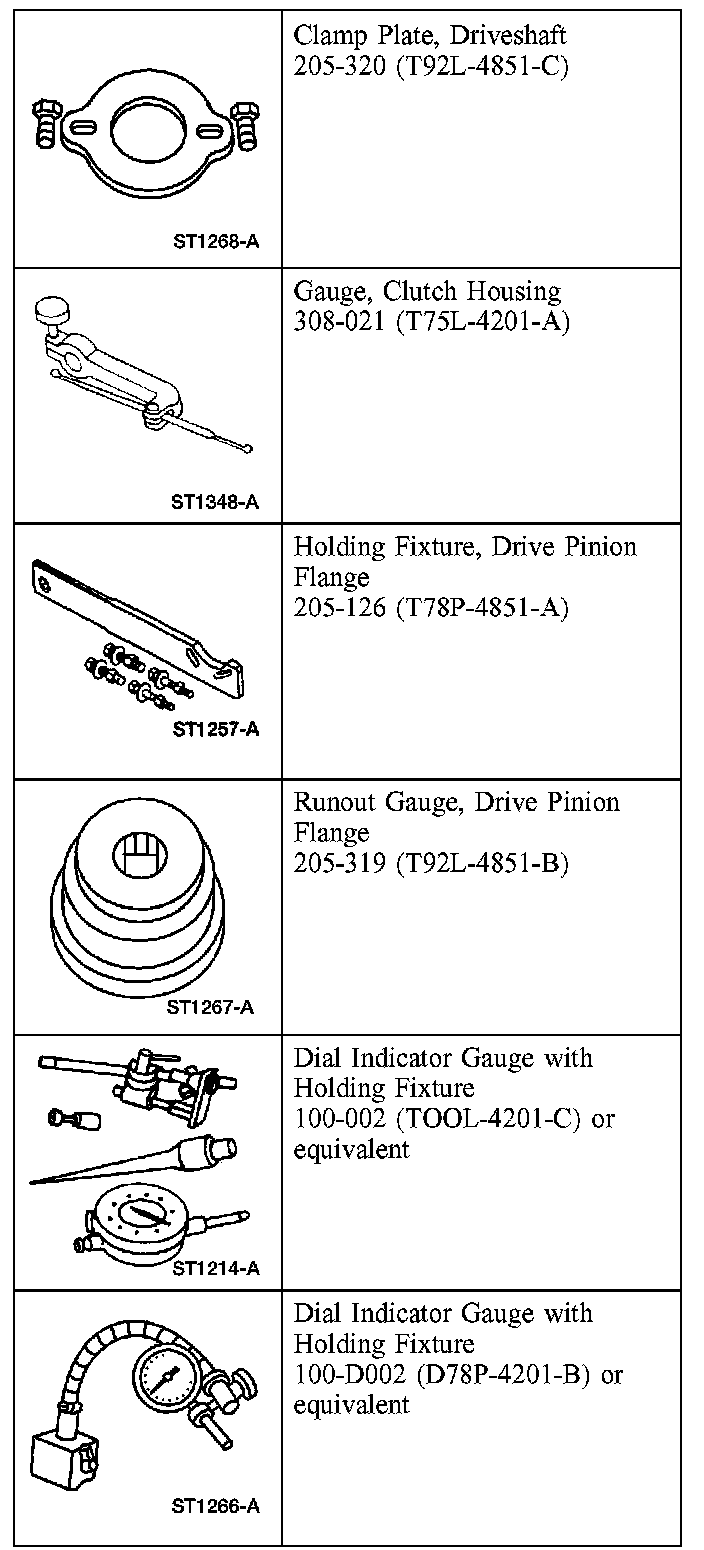 | | |
|---|---|
| ST1268-A | Clamp Plate, Driveshaft 205-320 (T92L-4851-C) |
| ST1348-A | Gauge, Clutch Housing 308-021 (T75L-4201-A) |
| ST1257-A | Holding Fixture, Drive Pinion Flange 205-126 (T78P-4851-A) |
| ST1267-A | Runout Gauge, Drive Pinion Flange 205-319 (T92L-4851-B) |
| ST1214-A | Dial Indicator Gauge with Holding Fixture 100-002 (TOOL-4201-C) or equivalent |
| ST1266-A | Dial Indicator Gauge with Holding Fixture 100-D002 (D78P-4201-B) or equivalent |