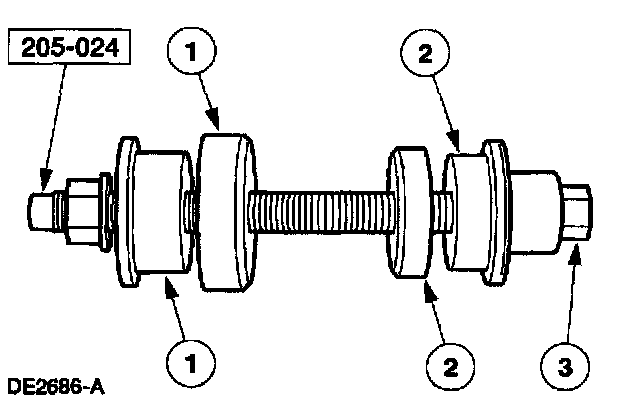 205-024

1

2

1

2

3

DE2686-A