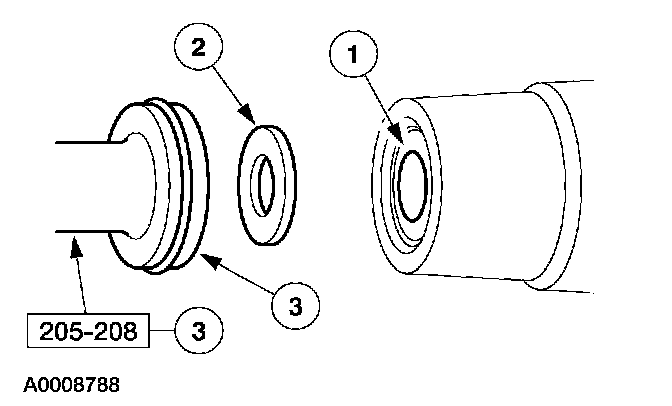 2

1

3

205-208

3

A0008788