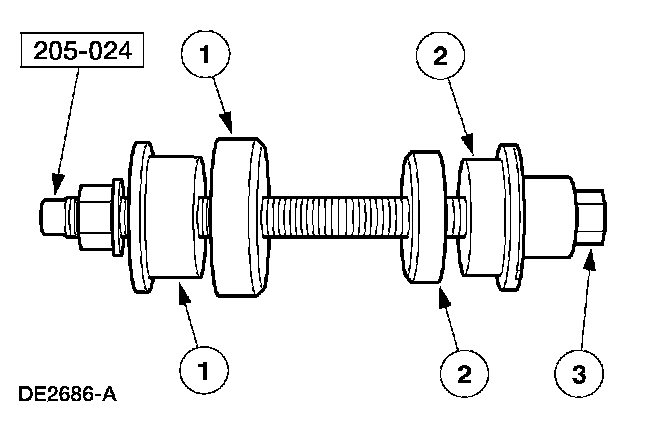 205-024

1

2

1

2

3

DE2686-A