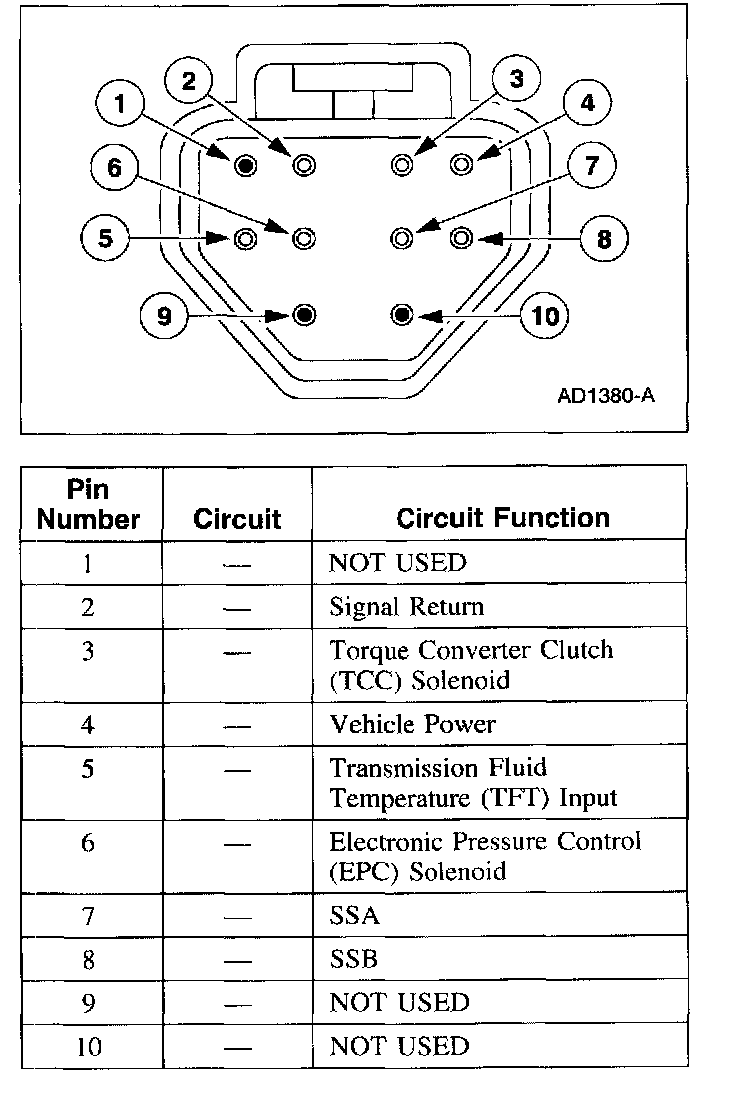 1
2
3
4
6
7
5
8
9
10

AD1380-A

| Pin Number | Circuit | Circuit Function |
|---|---|---|
| 1 | — | NOT USED |
| 2 | — | Signal Return |
| 3 | — | Torque Converter Clutch (TCC) Solenoid |
| 4 | — | Vehicle Power |
| 5 | — | Transmission Fluid Temperature (TFT) Input |
| 6 | — | Electronic Pressure Control (EPC) Solenoid |
| 7 | — | SSA |
| 8 | — | SSB |
| 9 | — | NOT USED |
| 10 | — | NOT USED |