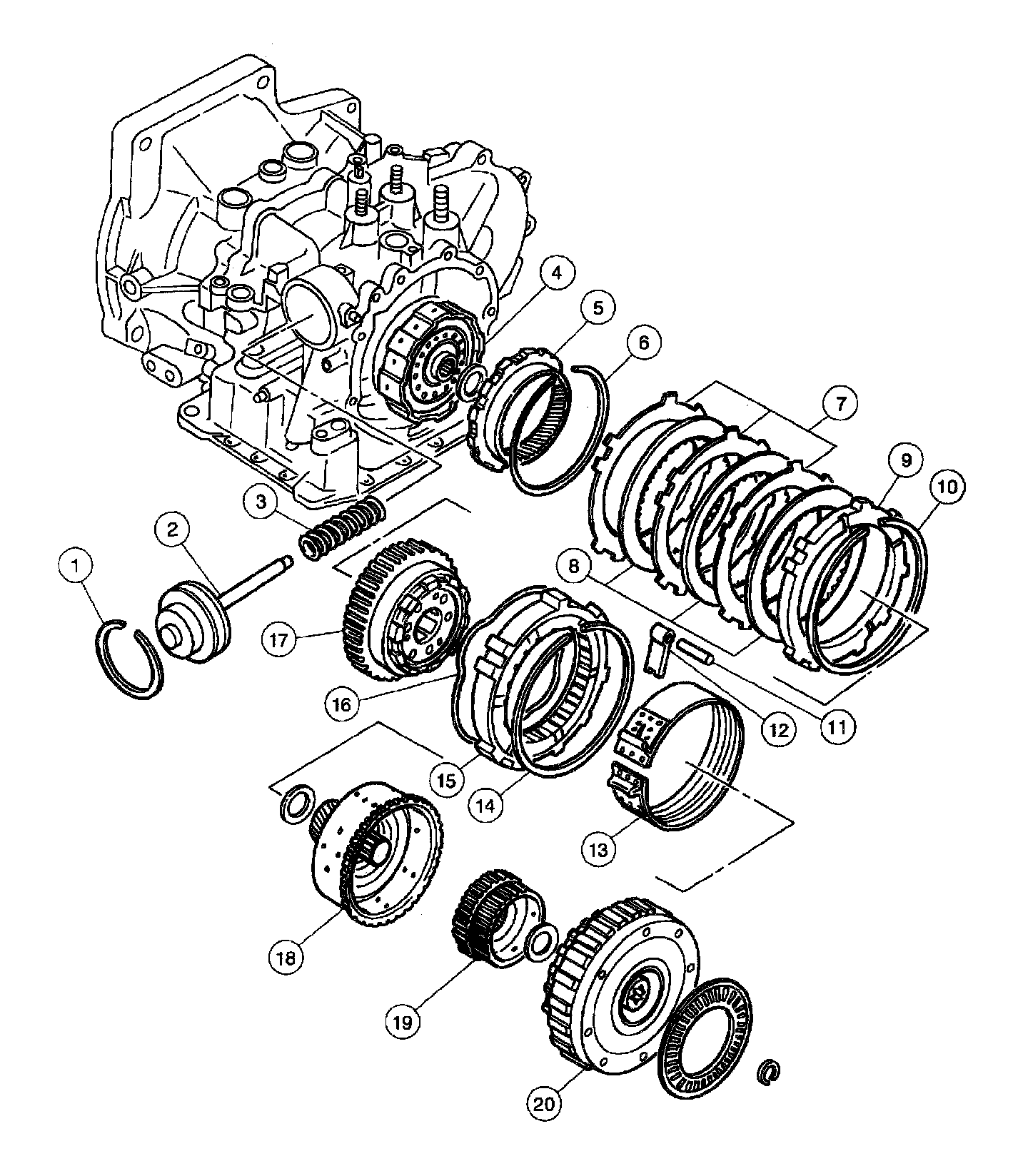 4
5
6
7
9
10
3
2
1
8
17
16
12
11
15
14
13
18
19
20