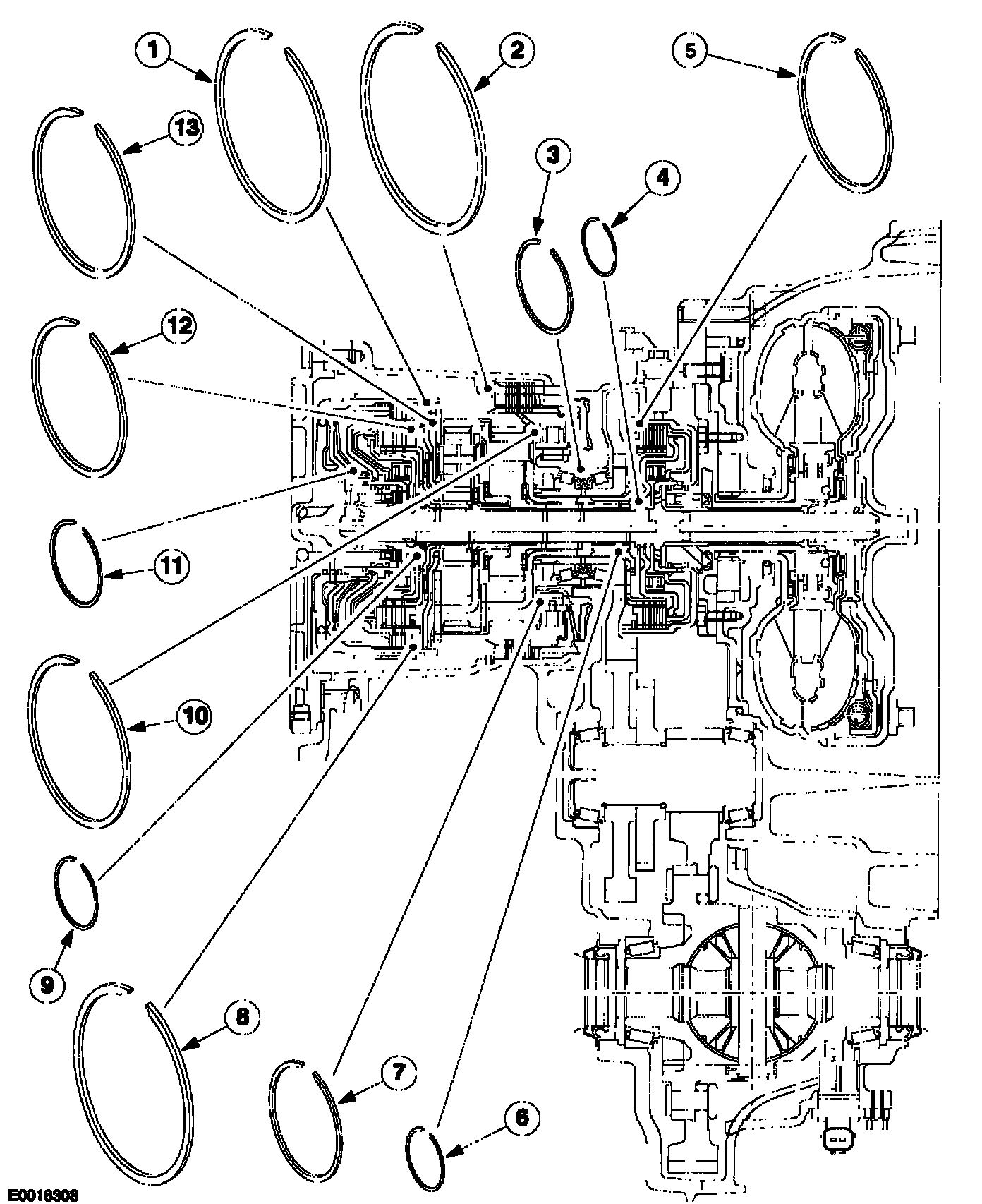 1
2
5
13
3
4
12
11
10
9
8
7
6
E0018308