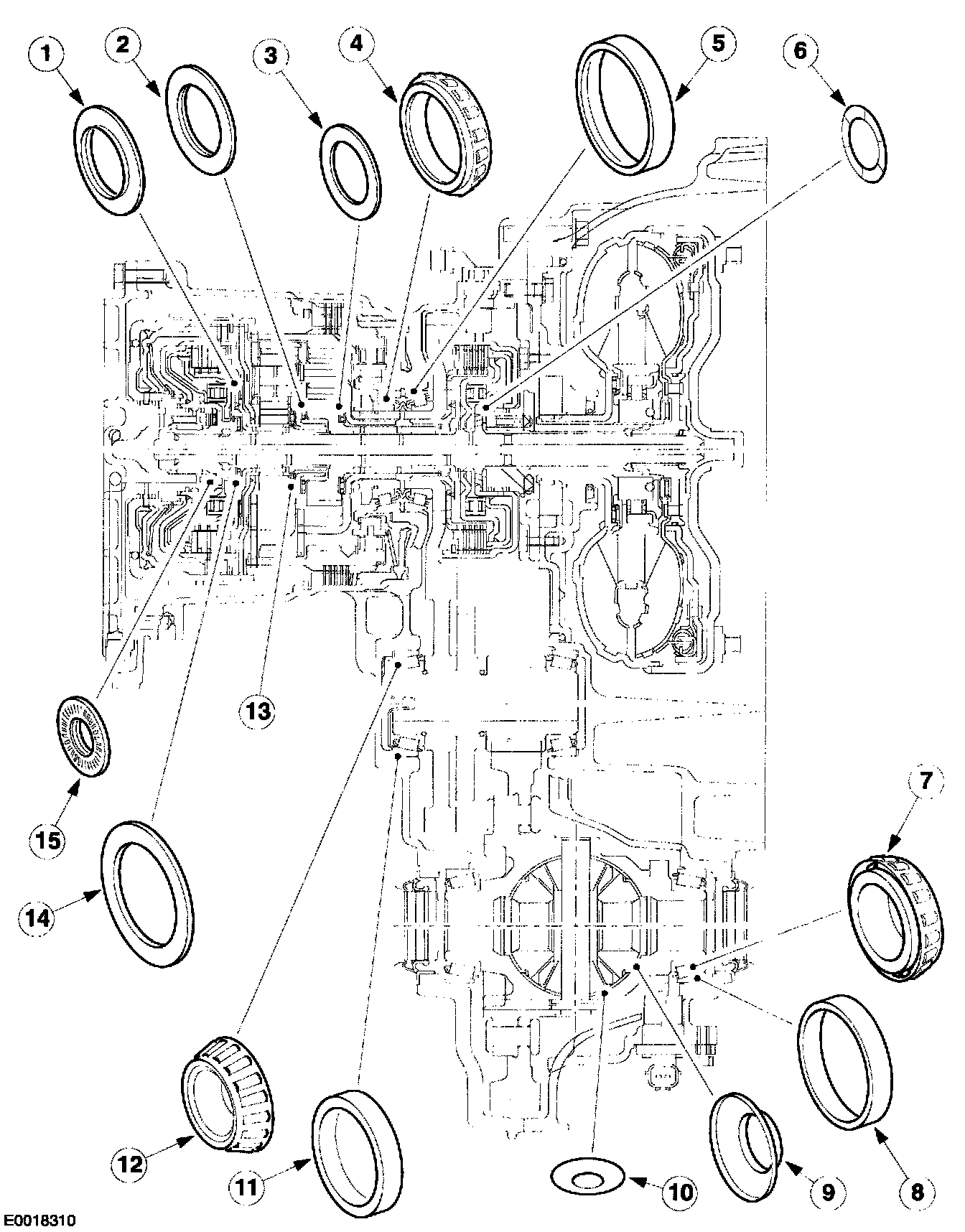 1
2
3
4
5
6
13
15
14
7
12
11
10
9
8
E0018310