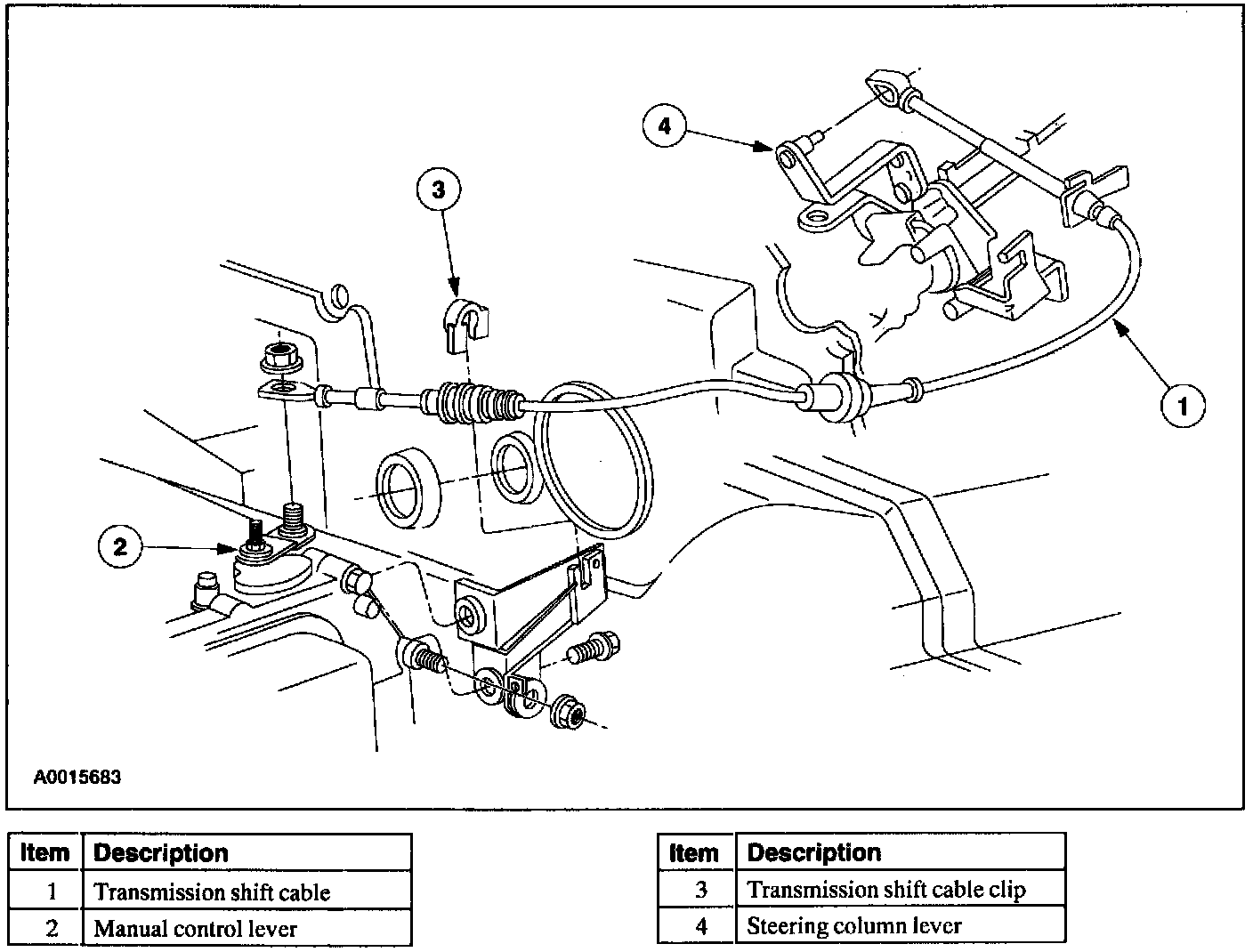 4

3

1

2

A0015683

| Item | Description |
|---|---|
| 1 | Transmission shift cable |
| 2 | Manual control lever |

| Item | Description |
|---|---|
| 3 | Transmission shift cable clip |
| 4 | Steering column lever |