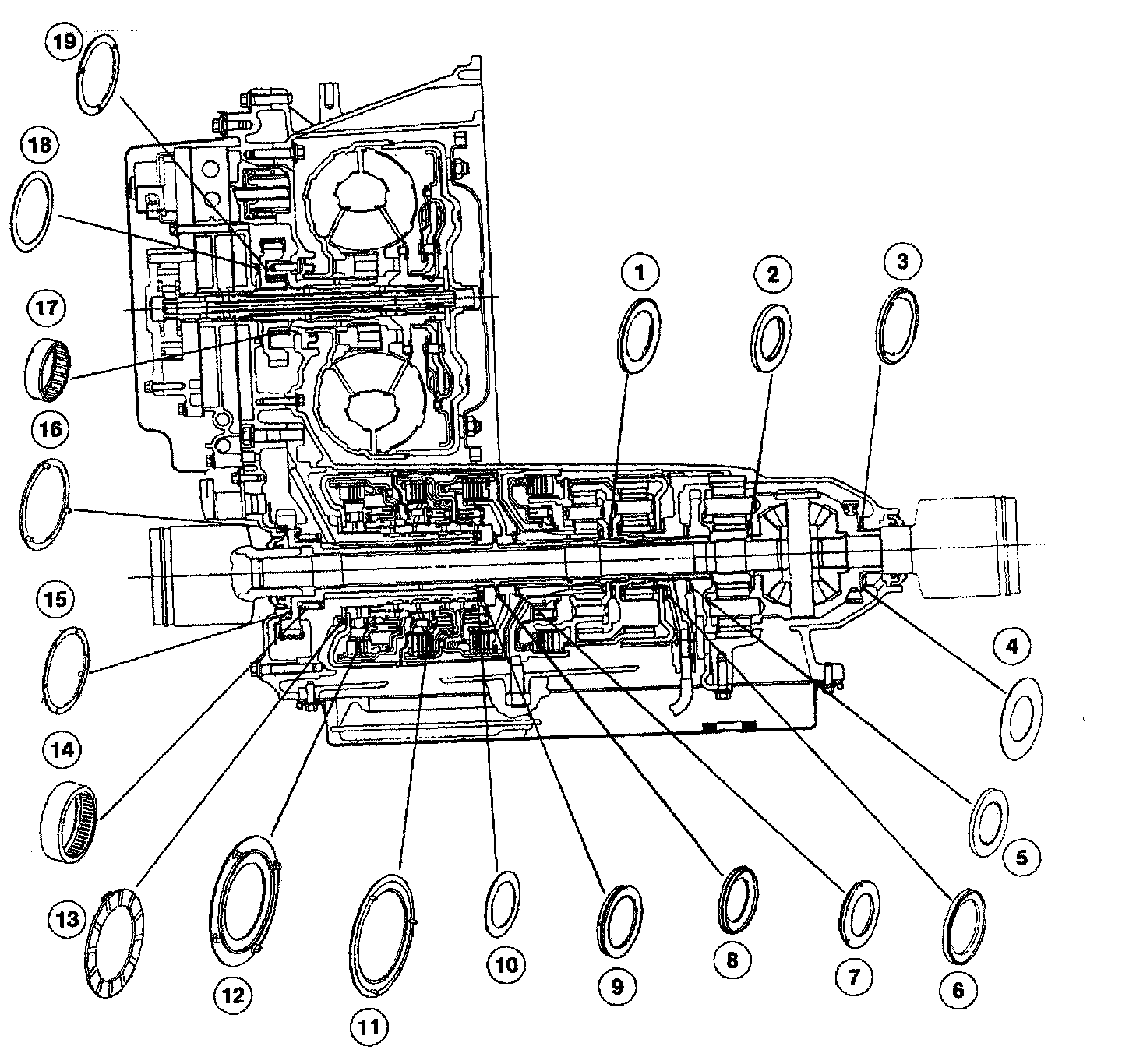 19
18
17
16
15
14
13
12
11
10
9
8
7
6
5
4
3
2
1