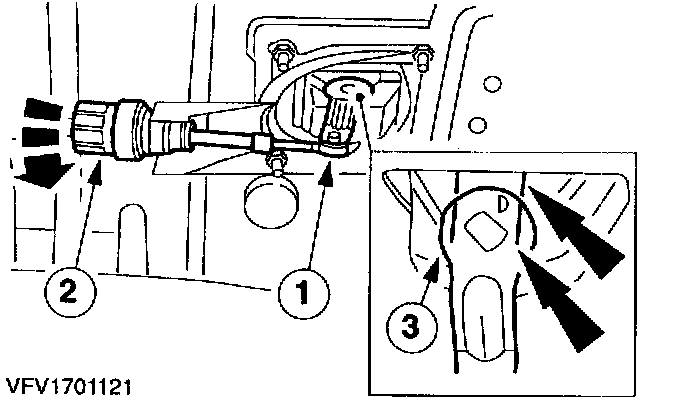 D

2

1

3

VFV1701121