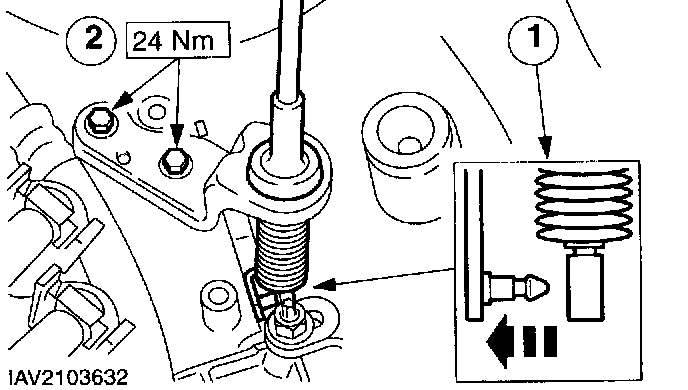 2
24 Nm
1
IAV2103632