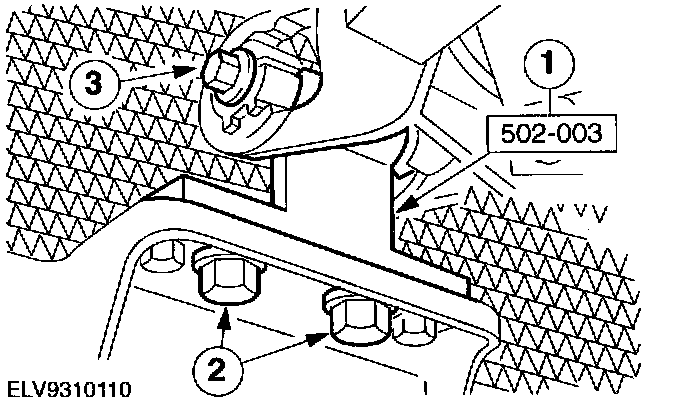 3

1

502-003

2

ELV9310110