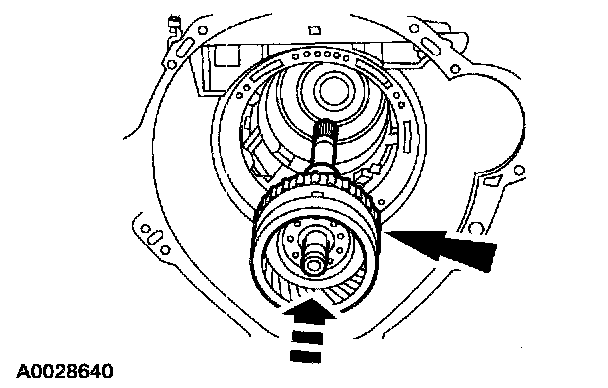 A0028640