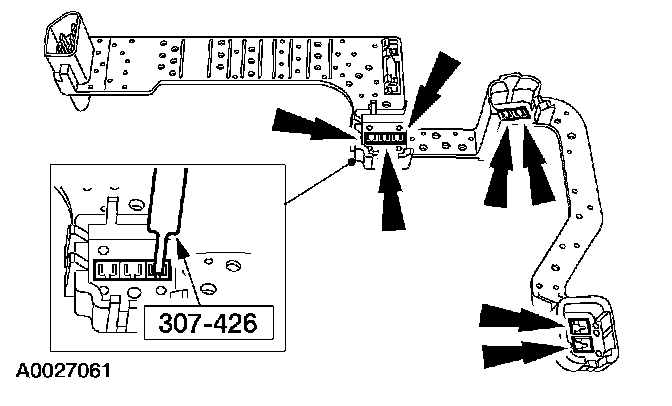 307-426

A0027061