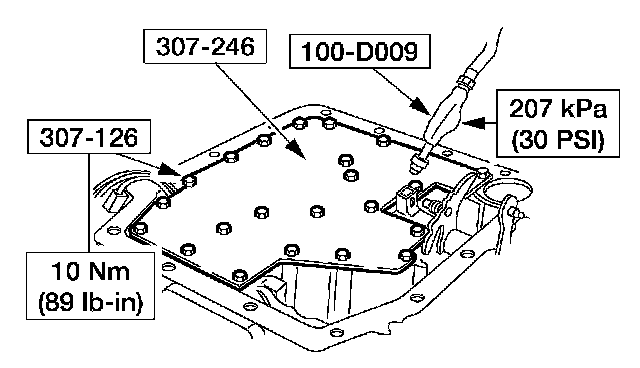 307-246

100-D009

207 kPa
(30 PSI)

307-126

10 Nm
(89 lb-in)