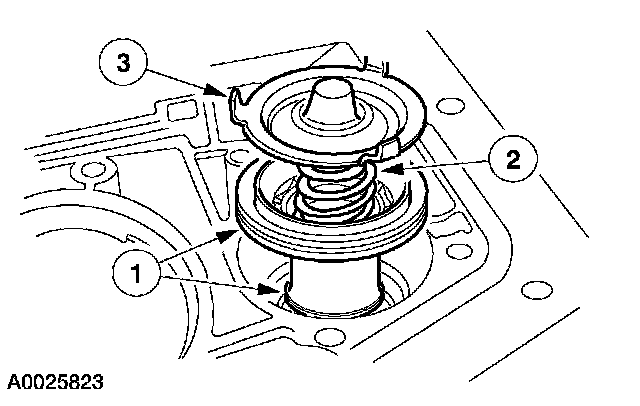 3
2
1
A0025823