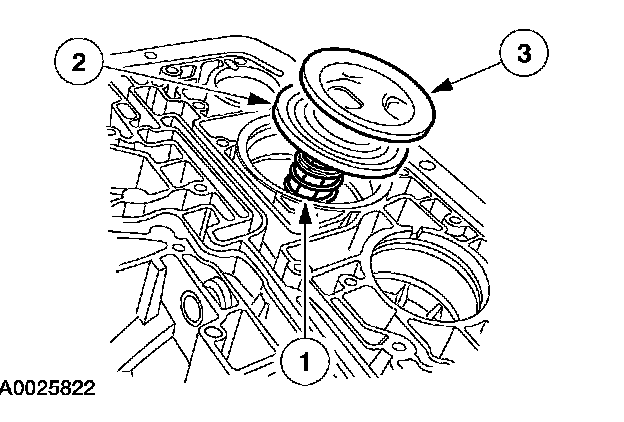 2
3
1
A0025822