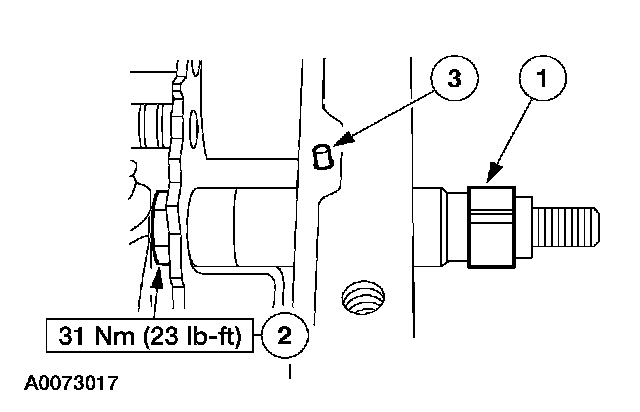 3

1

31 Nm (23 lb-ft)

2

A0073017