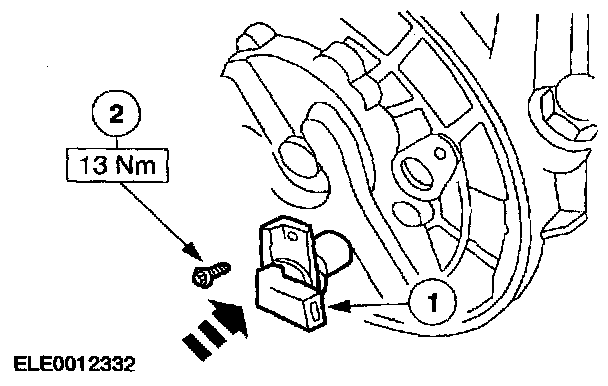 2
13 Nm
1
ELE0012332