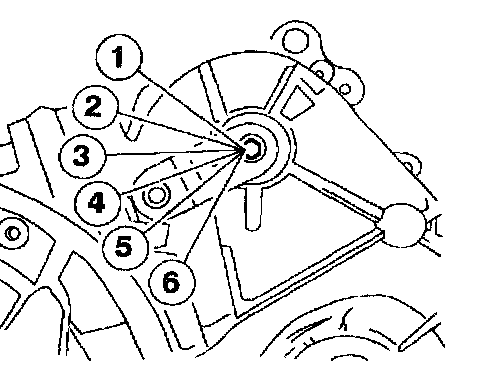 1
2
3
4
5
6