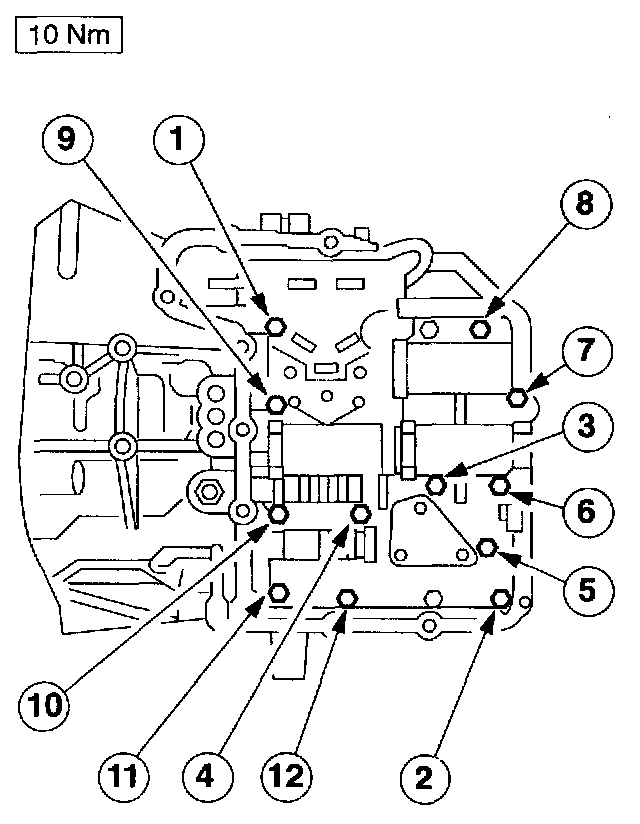 10 Nm

9
1
8
7
3
6
5
10
11
4
12
2