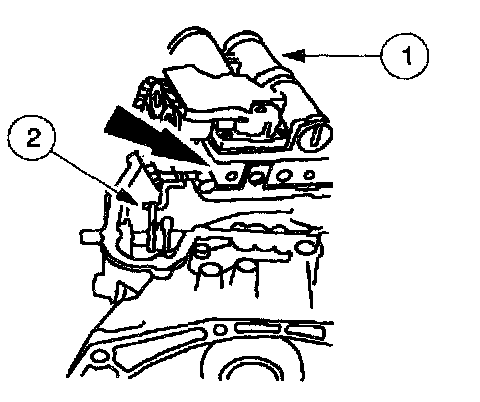 1

2