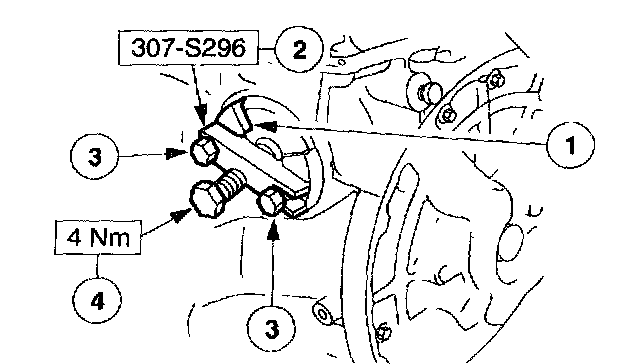 307-S296
2
1
3
4 Nm
4
3