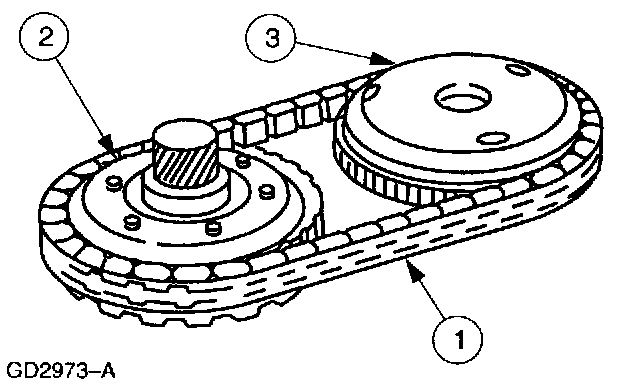 2

3

1

GD2973–A