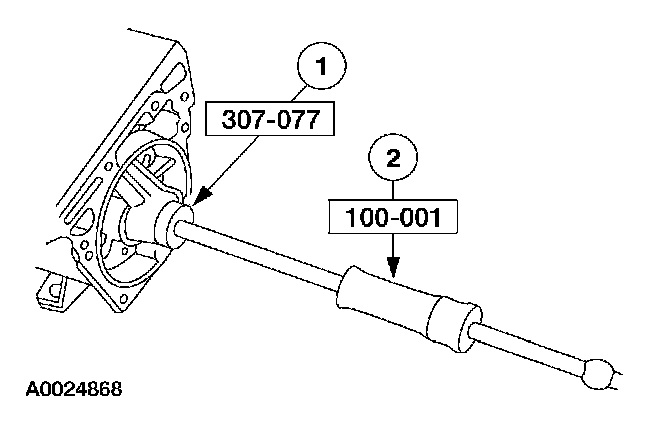 1
307-077
2
100-001
A0024868