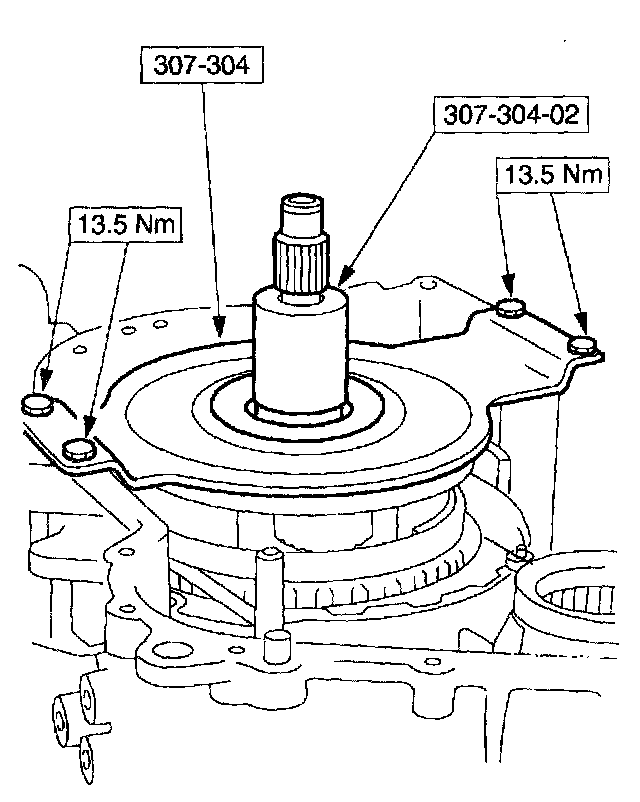 307-304

307-304-02

13.5 Nm

13.5 Nm