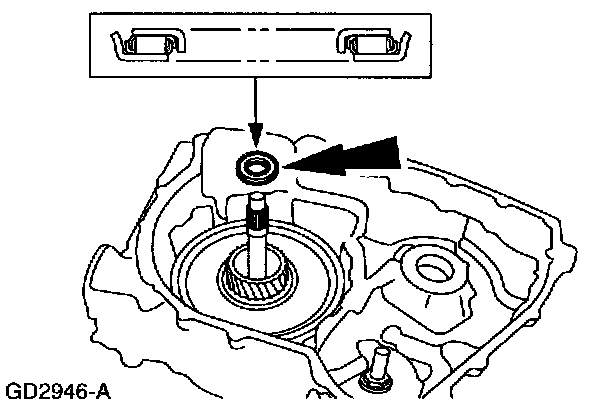 GD2946-A