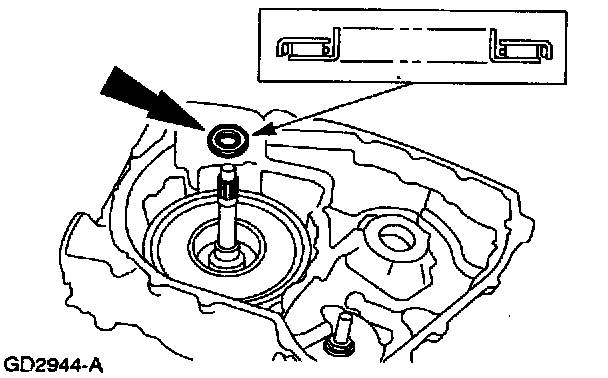 GD2944-A