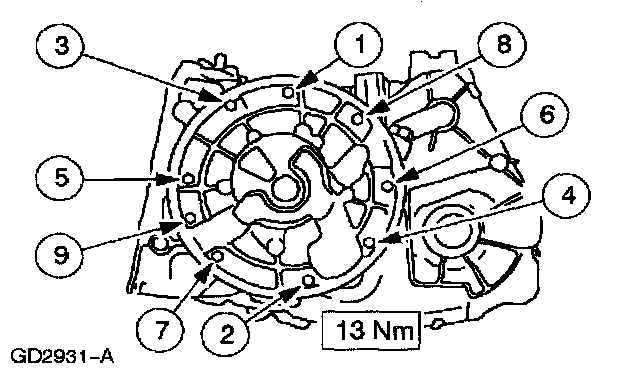 3
1
8
6
5
4
9
7
2
13 Nm
GD2931-A