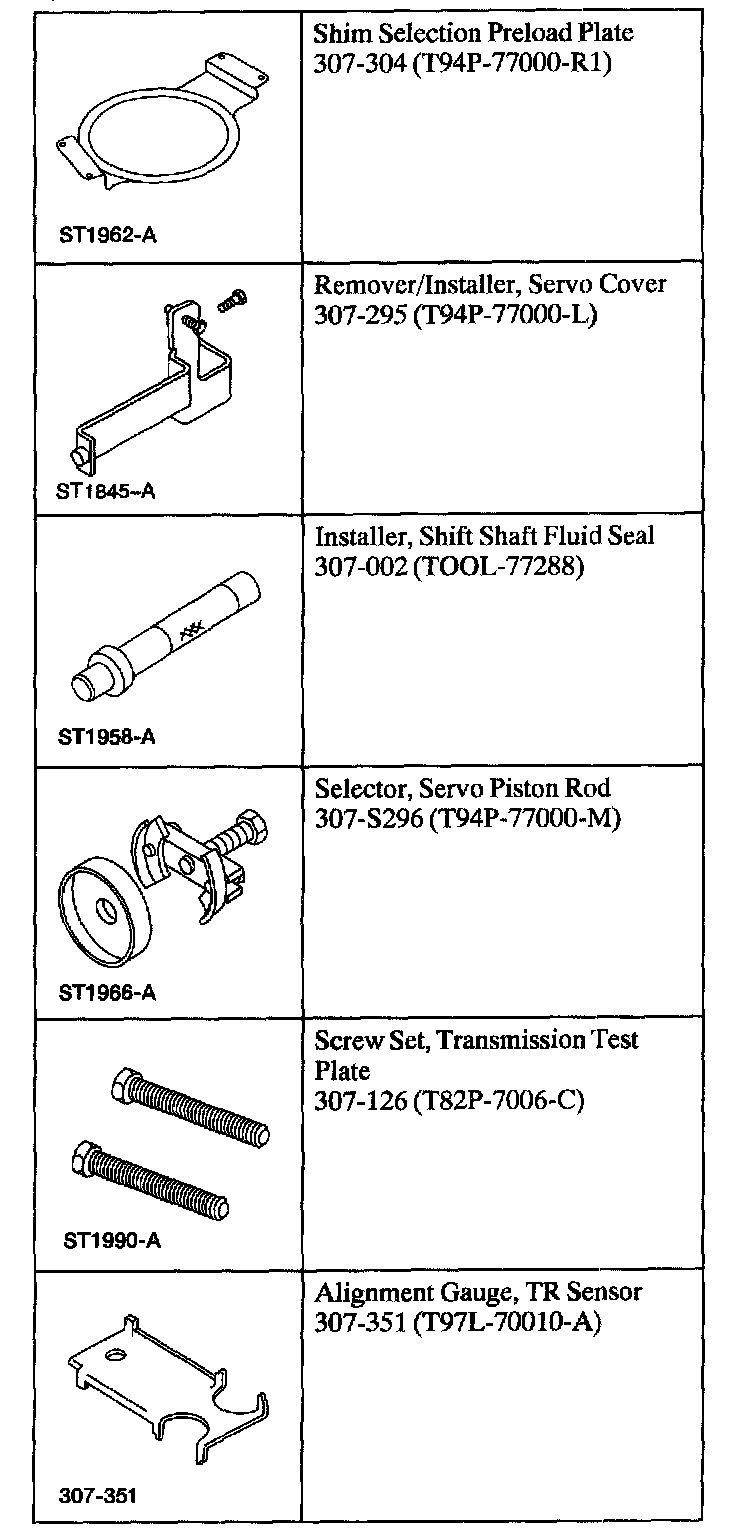 | | |
|---|---|
| ST1962-A | Shim Selection Preload Plate 307-304 (T94P-77000-R1) |
| ST1845-A | Remover/Installer, Servo Cover 307-295 (T94P-77000-L) |
| ST1958-A | Installer, Shift Shaft Fluid Seal 307-002 (TOOL-77288) |
| ST1966-A | Selector, Servo Piston Rod 307-S296 (T94P-77000-M) |
| ST1990-A | Screw Set, Transmission Test Plate 307-126 (T82P-7006-C) |
| 307-351 | Alignment Gauge, TR Sensor 307-351 (T97L-70010-A) |