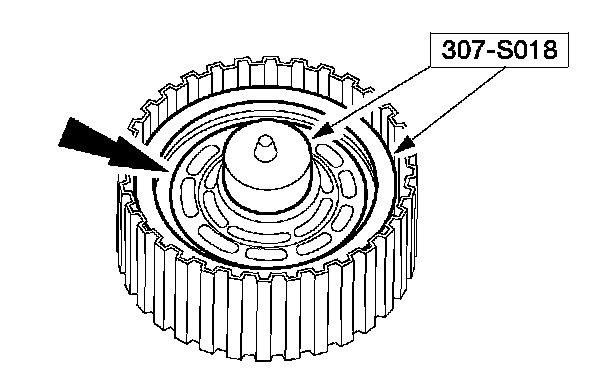 307-S018