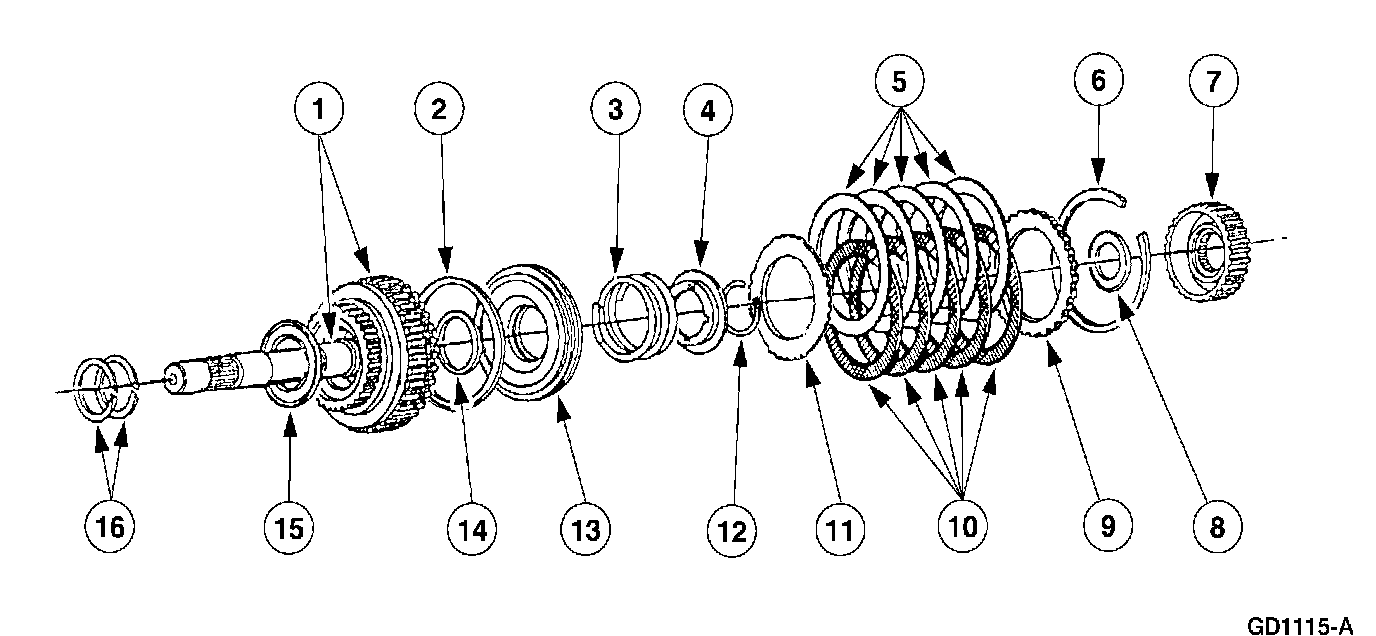 1
2
3
4
5
6
7
16
15
14
13
12
11
10
9
8
GD1115-A