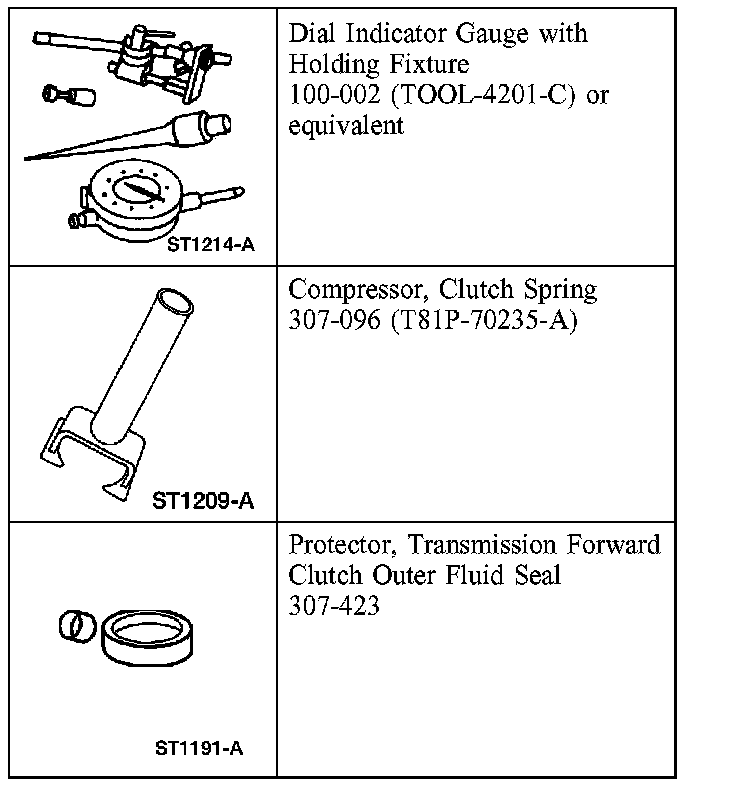 | | |
|---|---|
| ST1214-A | Dial Indicator Gauge with Holding Fixture 100-002 (TOOL-4201-C) or equivalent |
| ST1209-A | Compressor, Clutch Spring 307-096 (T81P-70235-A) |
| ST1191-A | Protector, Transmission Forward Clutch Outer Fluid Seal 307-423 |