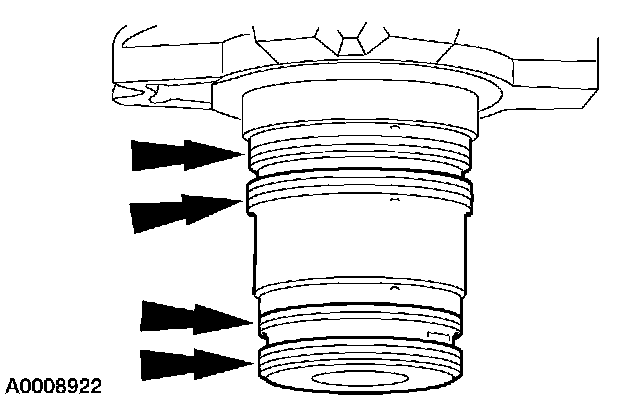 A0008922