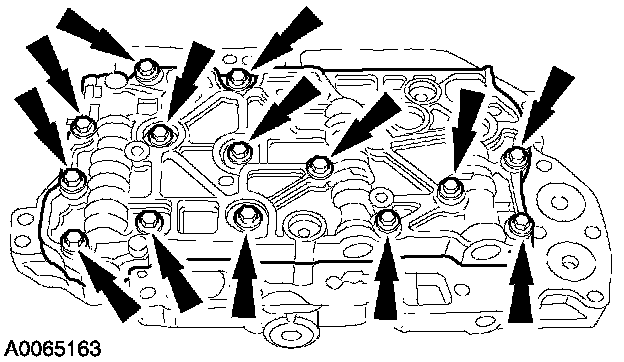 A0065163