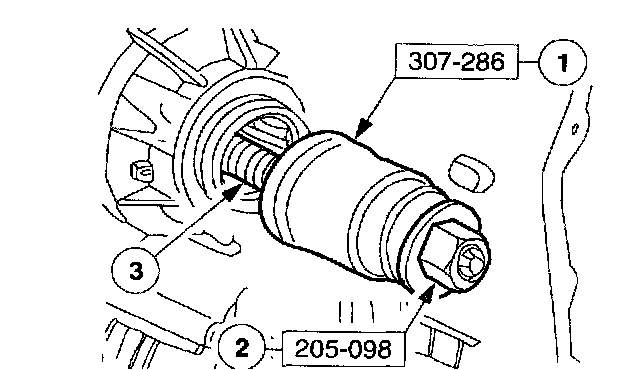 307-286
1
3
2
205-098