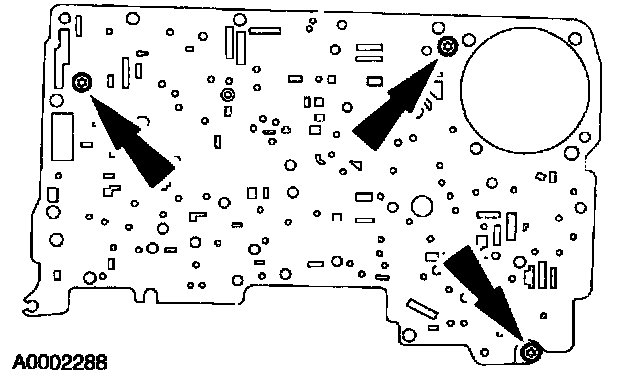 A0002288