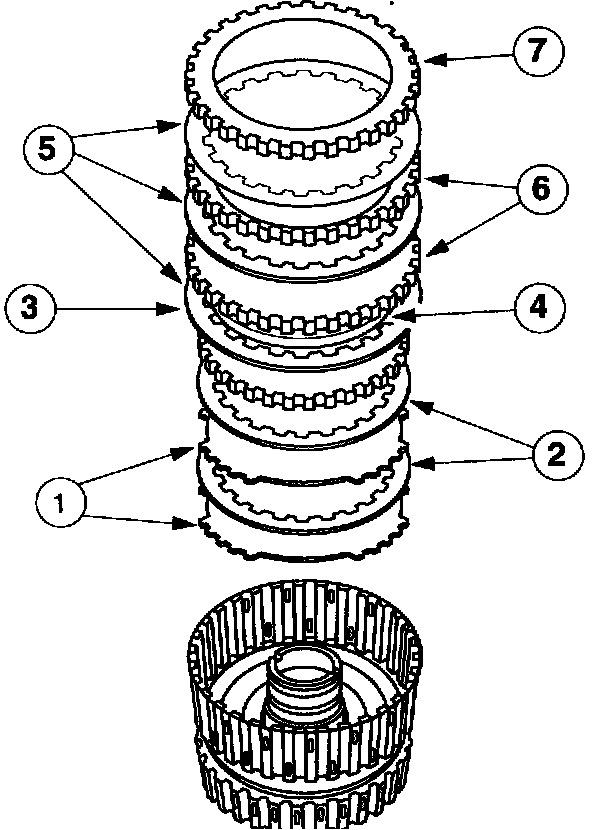 7
5
6
3
4
2
1